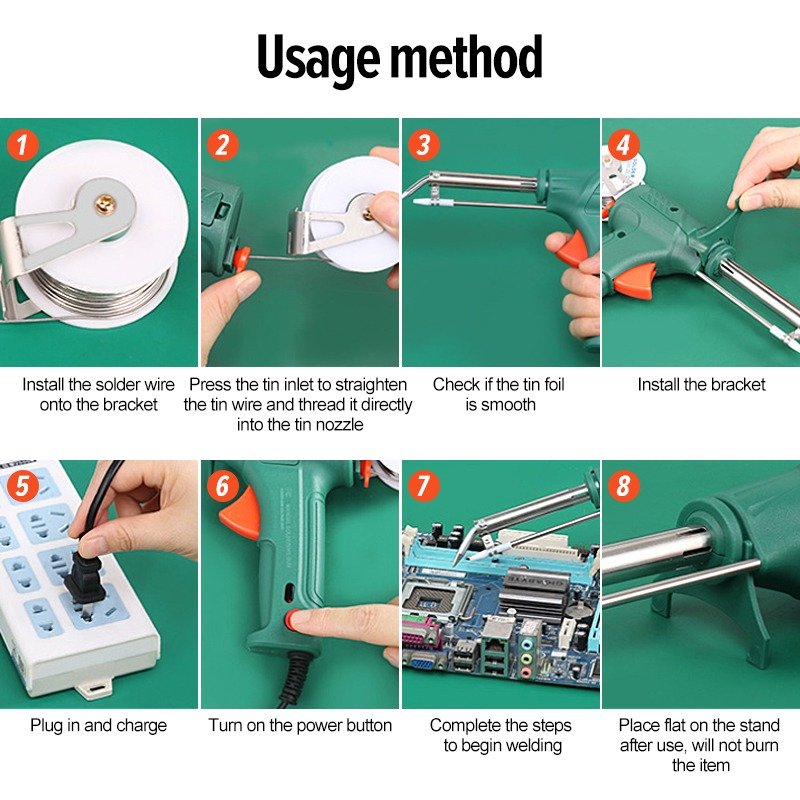 Usage method

1

Install the solder wire onto the bracket

2

Press the tin inlet to straighten the tin wire and thread it directly into the tin nozzle

3

Check if the tin foil is smooth

4

Install the bracket

5

Plug in and charge

6

Turn on the power button

7

Complete the steps to begin welding

8

Place flat on the stand after use, will not burn the item